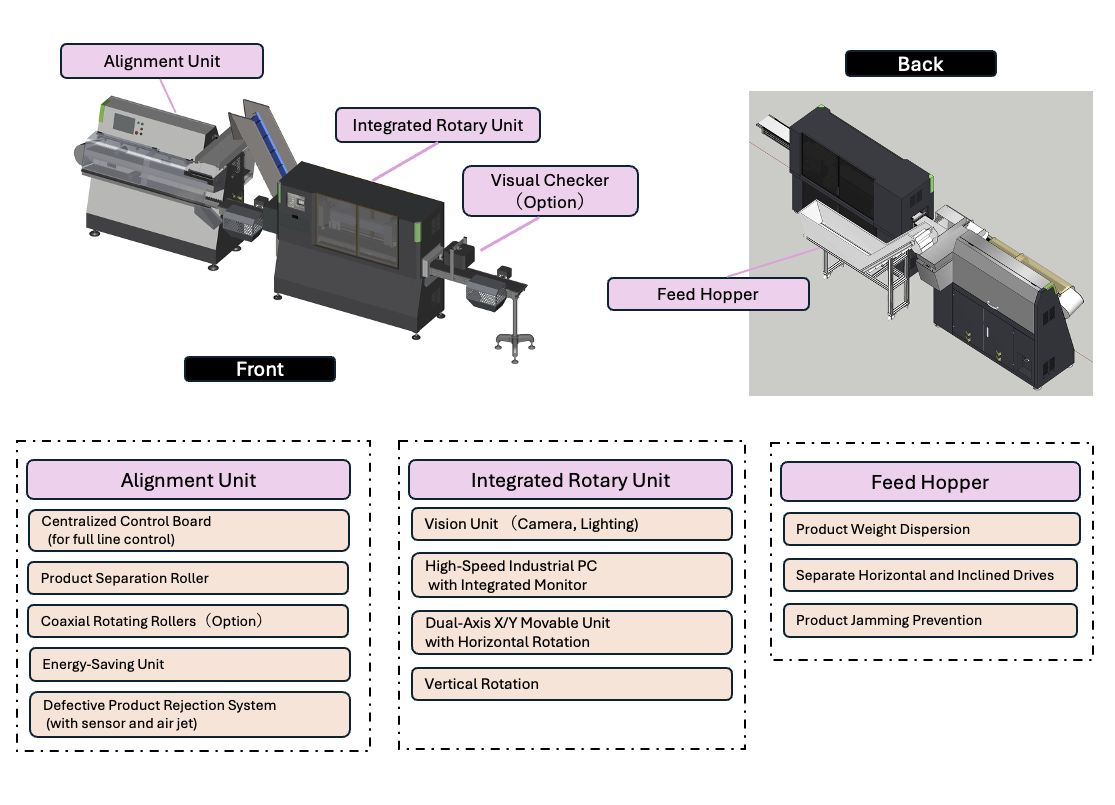 Alignment Unit

Integrated Rotary Unit

Visual Checker
（Option）

Front

Back

Feed Hopper

Alignment Unit

Centralized Control Board
(for full line control)

Product Separation Roller

Coaxial Rotating Rollers（Option）

Energy-Saving Unit

Defective Product Rejection System
(with sensor and air jet)

Integrated Rotary Unit

Vision Unit （Camera, Lighting)

High-Speed Industrial PC
with Integrated Monitor

Dual-Axis X/Y Movable Unit
with Horizontal Rotation

Vertical Rotation

Feed Hopper

Product Weight Dispersion

Separate Horizontal and Inclined Drives

Product Jamming Prevention